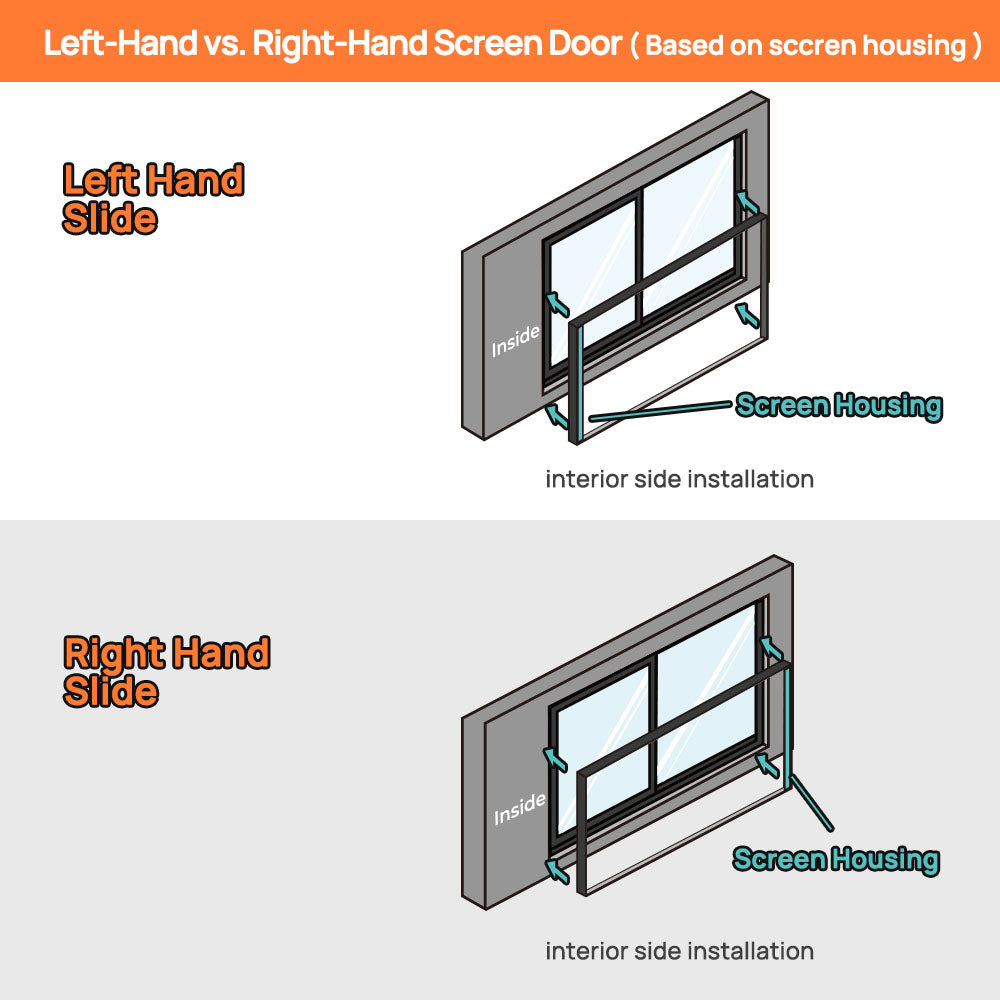 Left-Hand vs. Right-Hand Screen Door ( Based on sccren housing )

Left Hand Slide

Inside

Screen Housing

interior side installation

Right Hand Slide

Inside

Screen Housing

interior side installation